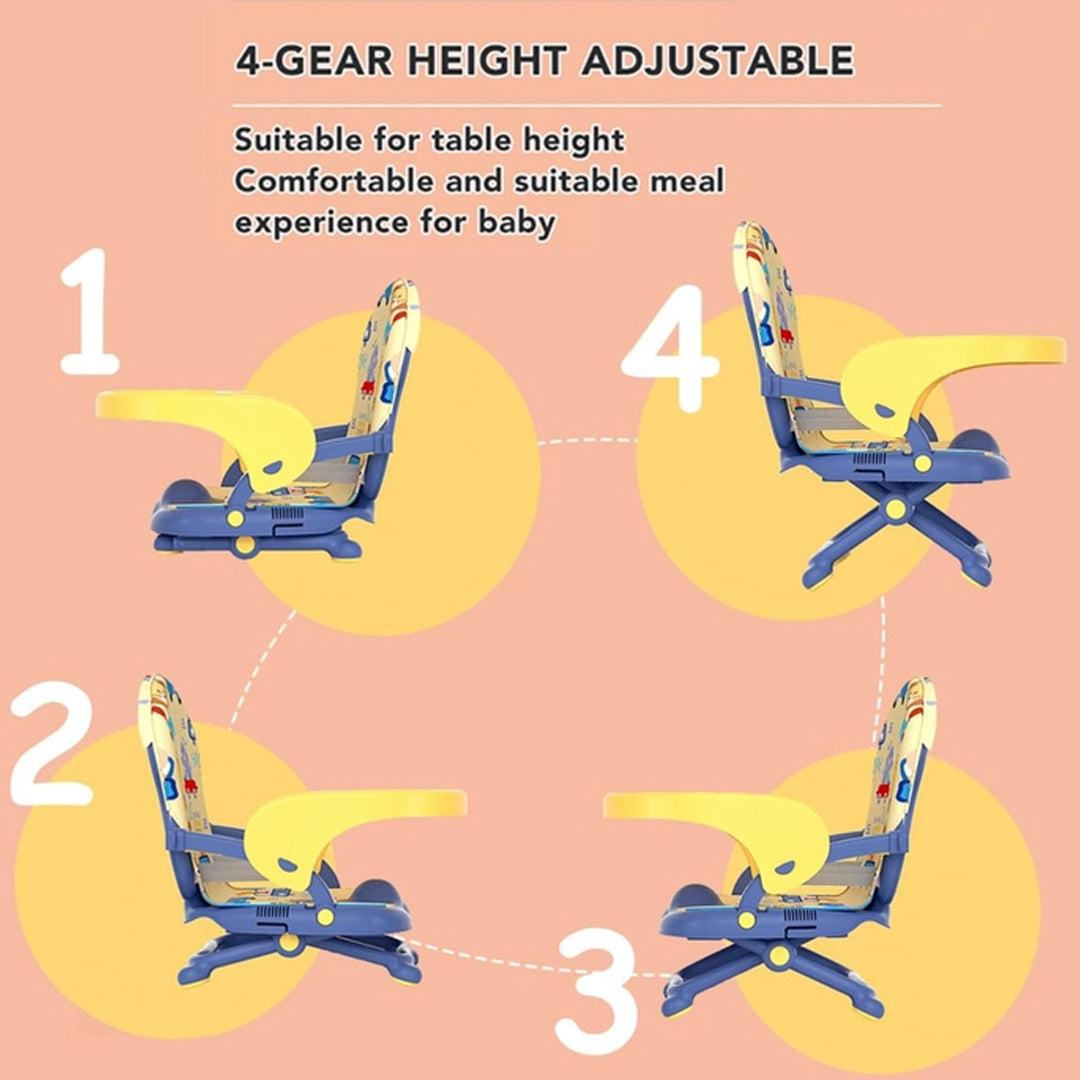 4-GEAR HEIGHT ADJUSTABLE

Suitable for table height
Comfortable and suitable meal experience for baby

1

4

2

3